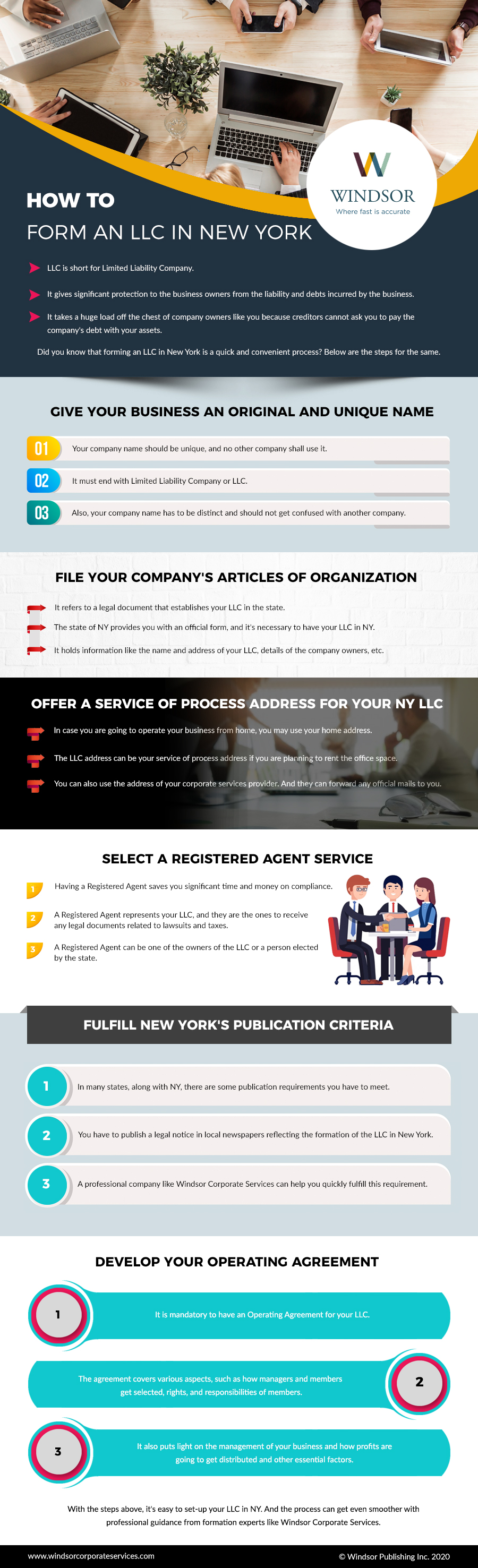 WINDSOR
Where fast is accurate

HOW TO
FORM AN LLC IN NEW YORK

LLC is short for Limited Liability Company.

It gives significant protection to the business owners from the liability and debts incurred by the business.

It takes a huge load off the chest of company owners like you because creditors cannot ask you to pay the company's debt with your assets.

Did you know that forming an LLC in New York is a quick and convenient process? Below are the steps for the same.

GIVE YOUR BUSINESS AN ORIGINAL AND UNIQUE NAME

01 Your company name should be unique, and no other company shall use it.

02 It must end with Limited Liability Company or LLC.

03 Also, your company name has to be distinct and should not get confused with another company.

FILE YOUR COMPANY'S ARTICLES OF ORGANIZATION

It refers to a legal document that establishes your LLC in the state.

The state of NY provides you with an official form, and it's necessary to have your LLC in NY.

It holds information like the name and address of your LLC, details of the company owners, etc.

OFFER A SERVICE OF PROCESS ADDRESS FOR YOUR NY LLC

In case you are going to operate your business from home, you may use your home address.

The LLC address can be your service of process address if you are planning to rent the office space.

You can also use the address of your corporate services provider. And they can forward any official mails to you.

SELECT A REGISTERED AGENT SERVICE

1 Having a Registered Agent saves you significant time and money on compliance.

2 A Registered Agent represents your LLC, and they are the ones to receive any legal documents related to lawsuits and taxes.

3 A Registered Agent can be one of the owners of the LLC or a person elected by the state.

FULFILL NEW YORK'S PUBLICATION CRITERIA

1 In many states, along with NY, there are some publication requirements you have to meet.

2 You have to publish a legal notice in local newspapers reflecting the formation of the LLC in New York.

3 A professional company like Windsor Corporate Services can help you quickly fulfill this requirement.

DEVELOP YOUR OPERATING AGREEMENT

1 It is mandatory to have an Operating Agreement for your LLC.

2 The agreement covers various aspects, such as how managers and members get selected, rights, and responsibilities of members.

3 It also puts light on the management of your business and how profits are going to get distributed and other essential factors.

With the steps above, it's easy to set-up your LLC in NY. And the process can get even smoother with professional guidance from formation experts like Windsor Corporate Services.

www.windsorcorporateservices.com

© Windsor Publishing Inc. 2020